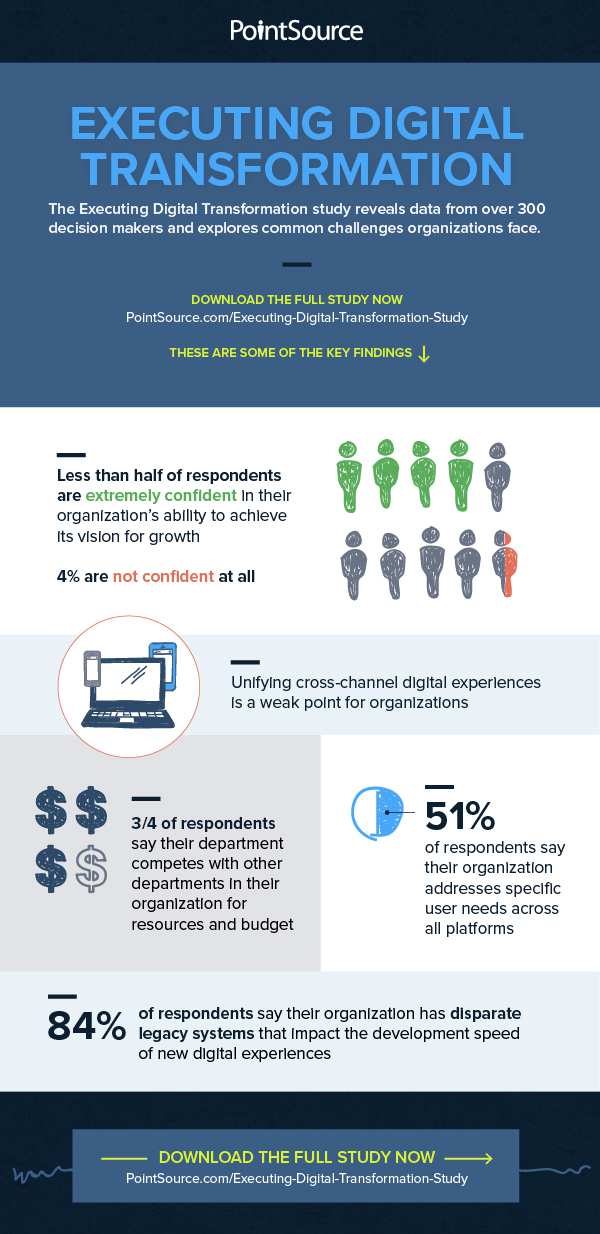 PointSource

EXECUTING DIGITAL TRANSFORMATION

The Executing Digital Transformation study reveals data from over 300 decision makers and explores common challenges organizations face.

DOWNLOAD THE FULL STUDY NOW
PointSource.com/Executing-Digital-Transformation-Study

THESE ARE SOME OF THE KEY FINDINGS ↓

Less than half of respondents are extremely confident in their organization's ability to achieve its vision for growth

4% are not confident at all

Unifying cross-channel digital experiences is a weak point for organizations

3/4 of respondents say their department competes with other departments in their organization for resources and budget

51%
of respondents say their organization addresses specific user needs across all platforms

84% of respondents say their organization has disparate legacy systems that impact the development speed of new digital experiences

DOWNLOAD THE FULL STUDY NOW
PointSource.com/Executing-Digital-Transformation-Study